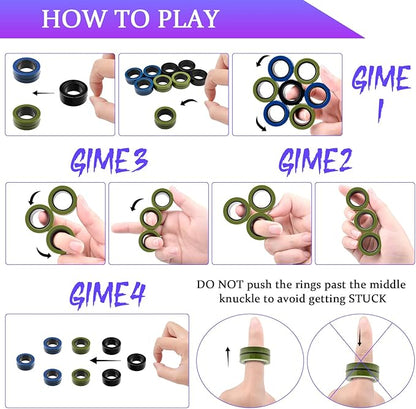 HOW TO PLAY

GIME 1

GIME3

GIME2

GIME4

DO NOT push the rings past the middle knuckle to avoid getting STUCK