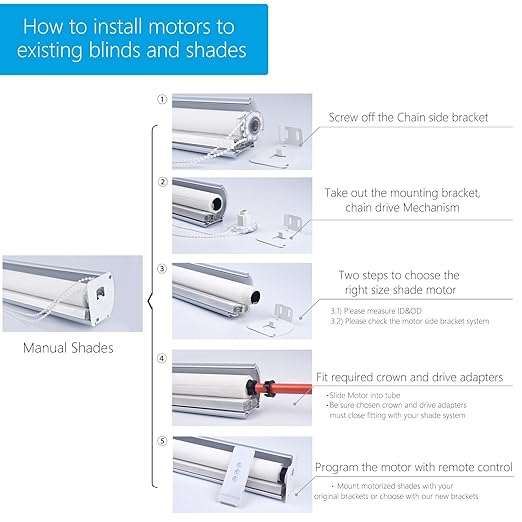 How to install motors to existing blinds and shades

Manual Shades

①
Screw off the Chain side bracket

②
Take out the mounting bracket, chain drive Mechanism

③
Two steps to choose the right size shade motor
3.1) Please measure ID&OD
3.2) Please check the motor side bracket system

④
Fit required crown and drive adapters
·Slide Motor into tube
·Be sure chosen crown and drive adapters must close fitting with your shade system

⑤
Program the motor with remote control
· Mount motorized shades with your original brackets or choose with our new brackets