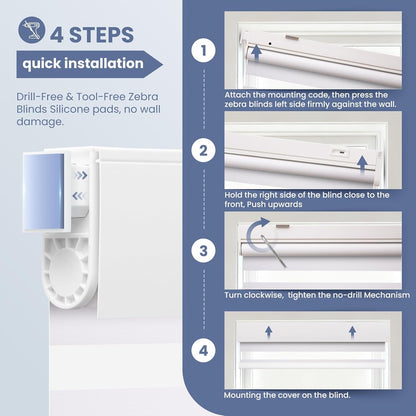 4 STEPS

quick installation

Drill-Free & Tool-Free Zebra Blinds Silicone pads, no wall damage.

1

Attach the mounting code, then press the zebra blinds left side firmly against the wall.

2

Hold the right side of the blind close to the front, Push upwards

3

Turn clockwise, tighten the no-drill Mechanism

4

Mounting the cover on the blind.