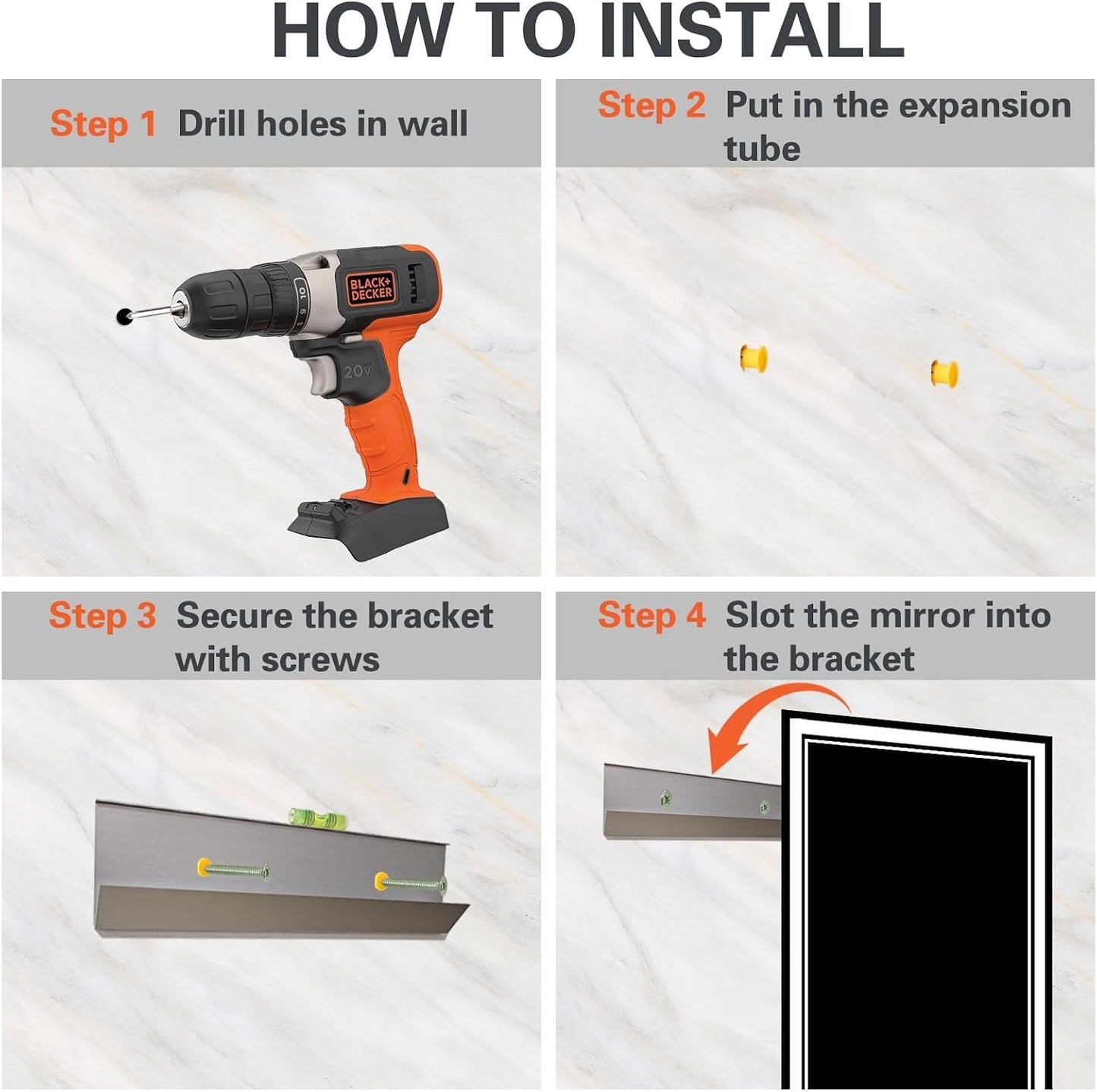 HOW TO INSTALL

Step 1 Drill holes in wall

BLACK+DECKER

20V

Step 2 Put in the expansion tube

Step 3 Secure the bracket with screws

Step 4 Slot the mirror into the bracket