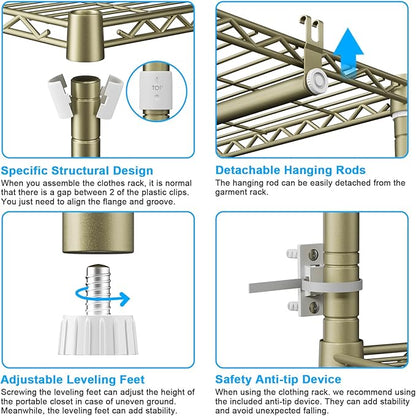 TOP

Specific Structural Design
When you assemble the clothes rack, it is normal that there is a gap between 2 of the plastic clips. You just need to align the flange and groove.

Detachable Hanging Rods
The hanging rod can be easily detached from the garment rack.

Adjustable Leveling Feet
Screwing the leveling feet can adjust the height of the portable closet in case of uneven ground. Meanwhile, the leveling feet can add stability.

Safety Anti-tip Device
When using the clothing rack, we recommend using the included anti-tip device. They can add stability and avoid unexpected falling.