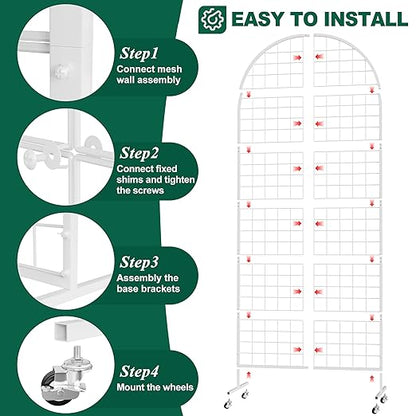 EASY TO INSTALL

Step1
Connect mesh wall assembly

Step2
Connect fixed shims and tighten the screws

Step3
Assembly the base brackets

Step4
Mount the wheels