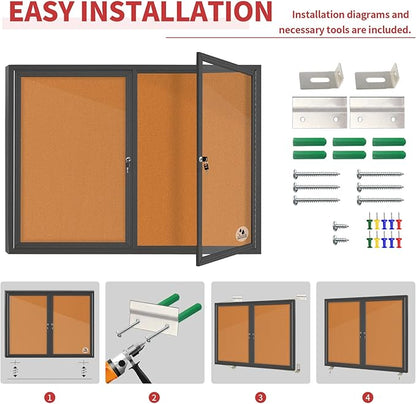 EASY INSTALLATION

Installation diagrams and necessary tools are included.

1

2

3

4