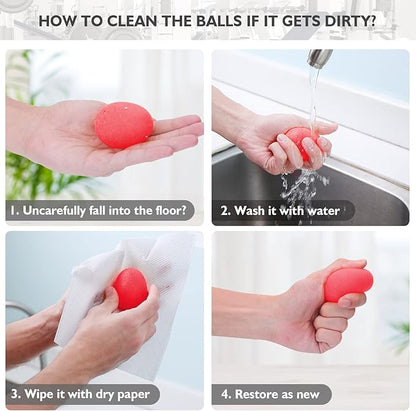 HOW TO CLEAN THE BALLS IF IT GETS DIRTY?

1. Uncarefully fall into the floor?

2. Wash it with water

3. Wipe it with dry paper

4. Restore as new