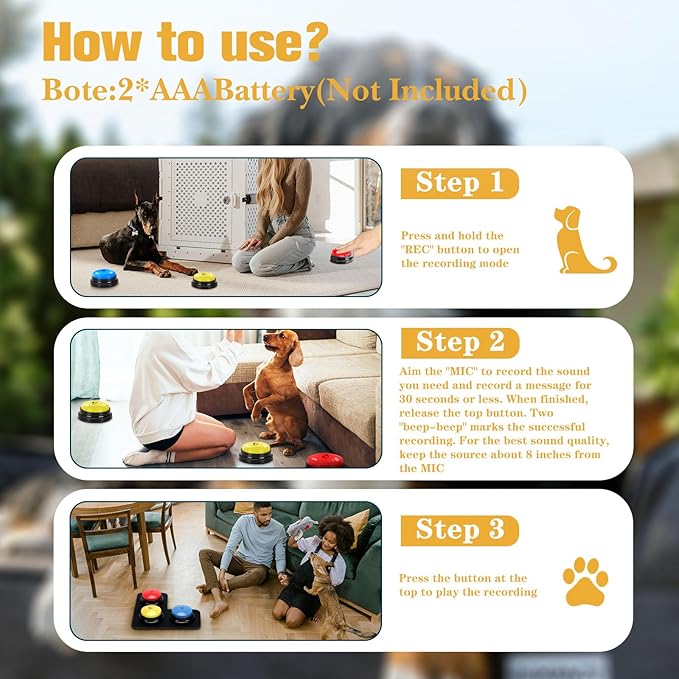 How to use?
Bote:2*AAABattery(Not Included)

Step 1

Press and hold the "REC" button to open the recording mode

Step 2

Aim the "MIC" to record the sound you need and record a message for 30 seconds or less. When finished, release the top button. Two "beep-beep" marks the successful recording. For the best sound quality, keep the source about 8 inches from the MIC

Step 3

Press the button at the top to play the recording