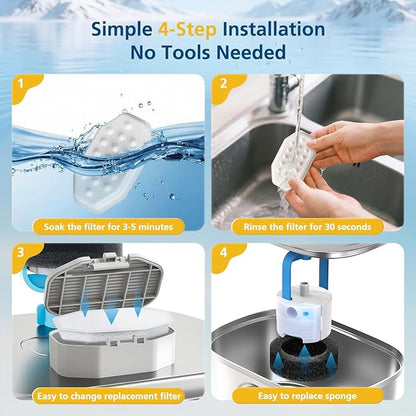 Simple 4-Step Installation
No Tools Needed

1
Soak the filter for 3-5 minutes

2
Rinse the filter for 30 seconds

3
Easy to change replacement filter

4
Easy to replace sponge