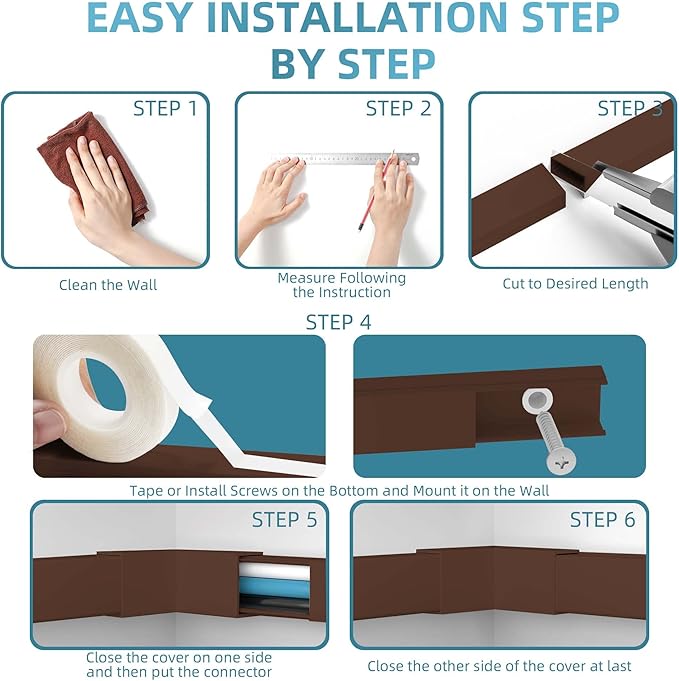 EASY INSTALLATION STEP BY STEP

STEP 1

Clean the Wall

STEP 2

Measure Following the Instruction

STEP 3

Cut to Desired Length

STEP 4

Tape or Install Screws on the Bottom and Mount it on the Wall

STEP 5

Close the cover on one side and then put the connector

STEP 6

Close the other side of the cover at last