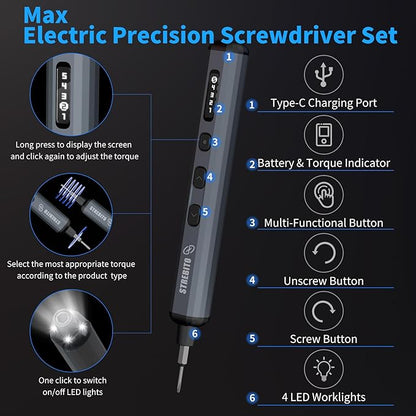 Max
Electric Precision Screwdriver Set

5
4
3
2
1

Long press to display the screen and click again to adjust the torque

STREBITO

STREBITO

Select the most appropriate torque according to the product type

One click to switch on/off LED lights

1
5
4
3
2
1
2
3
4
5
STREBITO
6

1 Type-C Charging Port

2 Battery & Torque Indicator

3 Multi-Functional Button

4 Unscrew Button

5 Screw Button

6 4 LED Worklights