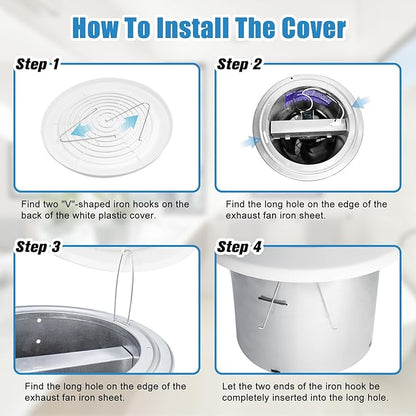 How To Install The Cover

Step 1

Find two "V"-shaped iron hooks on the back of the white plastic cover.

Step 2

Find the long hole on the edge of the exhaust fan iron sheet.

Step 3

Find the long hole on the edge of the exhaust fan iron sheet.

Step 4

Let the two ends of the iron hook be completely inserted into the long hole.