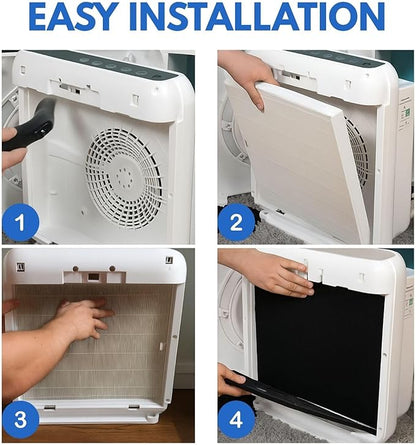 EASY INSTALLATION

1

2

3

4