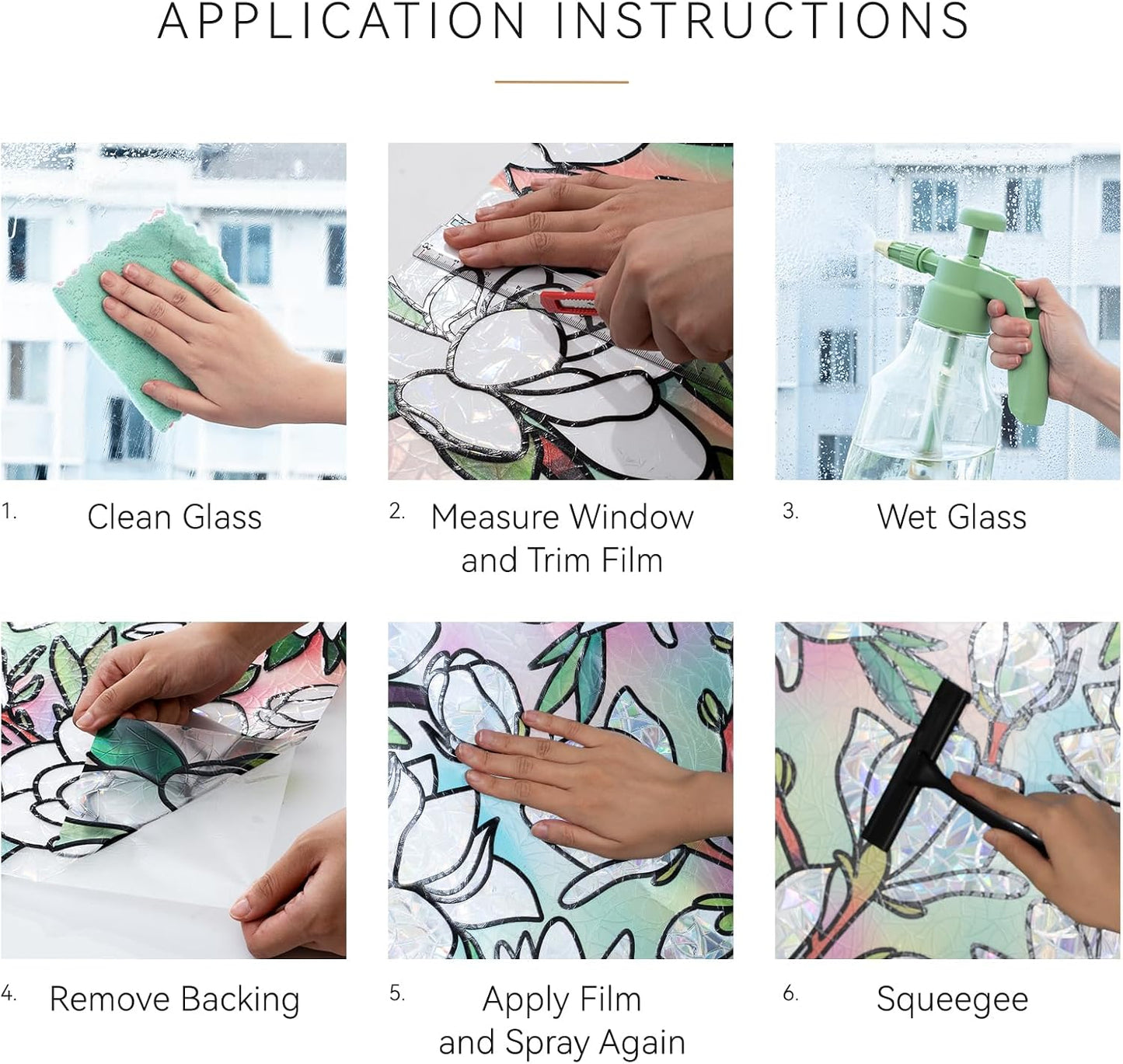 APPLICATION INSTRUCTIONS

1. Clean Glass

2. Measure Window and Trim Film

3. Wet Glass

4. Remove Backing

5. Apply Film and Spray Again

6. Squeegee