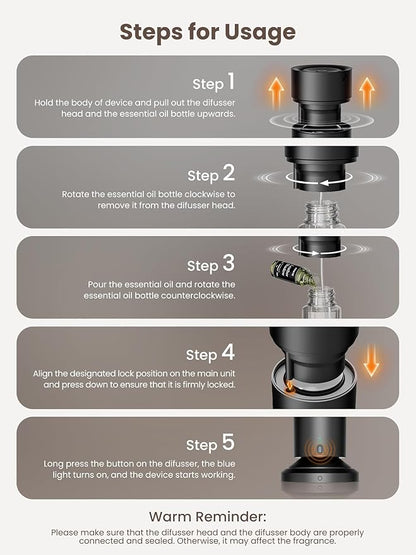 Steps for Usage

Step 1
Hold the body of device and pull out the difusser head and the essential oil bottle upwards.

Step 2
Rotate the essential oil bottle clockwise to remove it from the difusser head.

Step 3
Pour the essential oil and rotate the essential oil bottle counterclockwise.

Step 4
Align the designated lock position on the main unit and press down to ensure that it is firmly locked.

Step 5
Long press the button on the difusser, the blue light turns on, and the device starts working.

Warm Reminder:
Please make sure that the difusser head and the difusser body are properly connected and sealed. Otherwise, it may affect the fragrance.