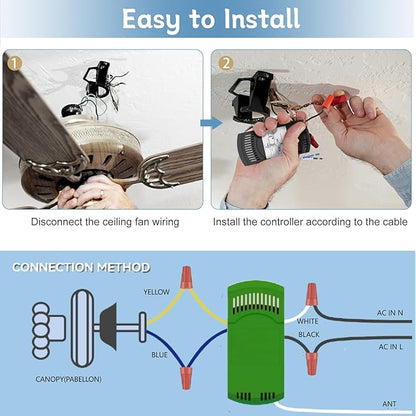 Easy to Install

1

2

Disconnect the ceiling fan wiring

Install the controller according to the cable

CONNECTION METHOD

YELLOW

BLUE

CANOPY(PABELLON)

WHITE

BLACK

AC IN N

AC IN L

ANT