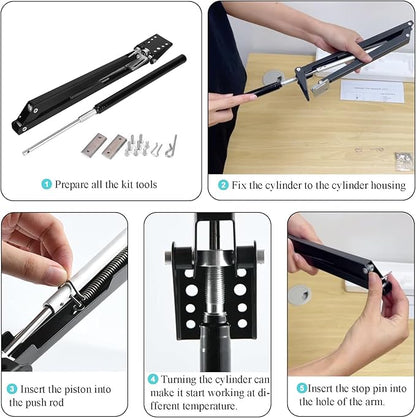 1 Prepare all the kit tools

2 Fix the cylinder to the cylinder housing

3 Insert the piston into the push rod

4 Turning the cylinder can make it start working at different temperature.

5 Insert the stop pin into the hole of the arm.