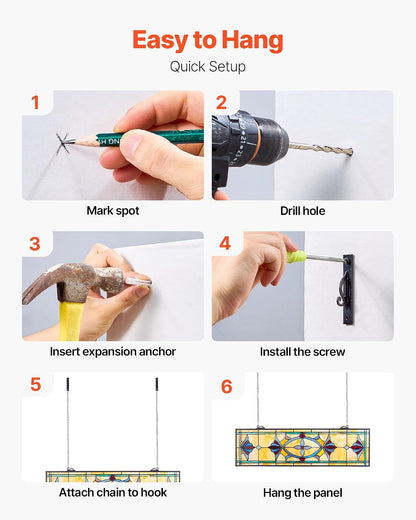 Easy to Hang

Quick Setup

1

Mark spot

2

Drill hole

3

Insert expansion anchor

4

Install the screw

5

Attach chain to hook

6

Hang the panel