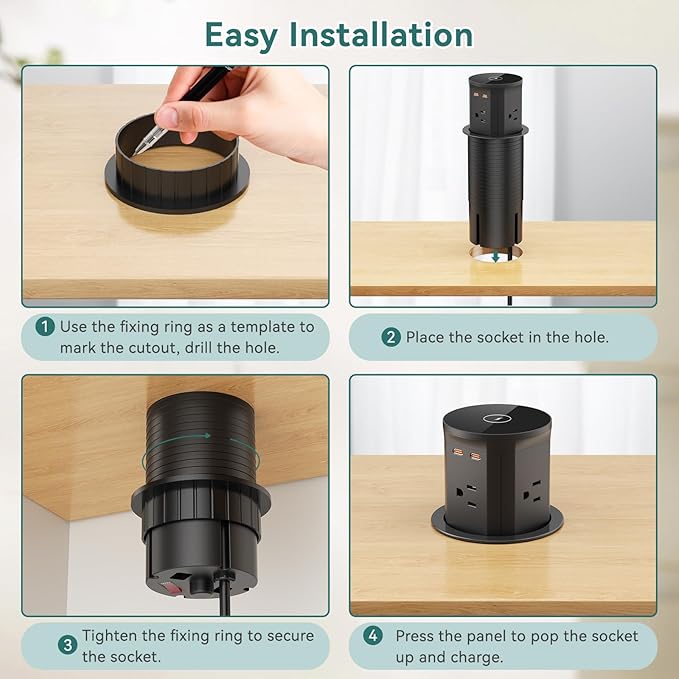 Easy Installation

1 Use the fixing ring as a template to mark the cutout, drill the hole.

2 Place the socket in the hole.

3 Tighten the fixing ring to secure the socket.

4 Press the panel to pop the socket up and charge.