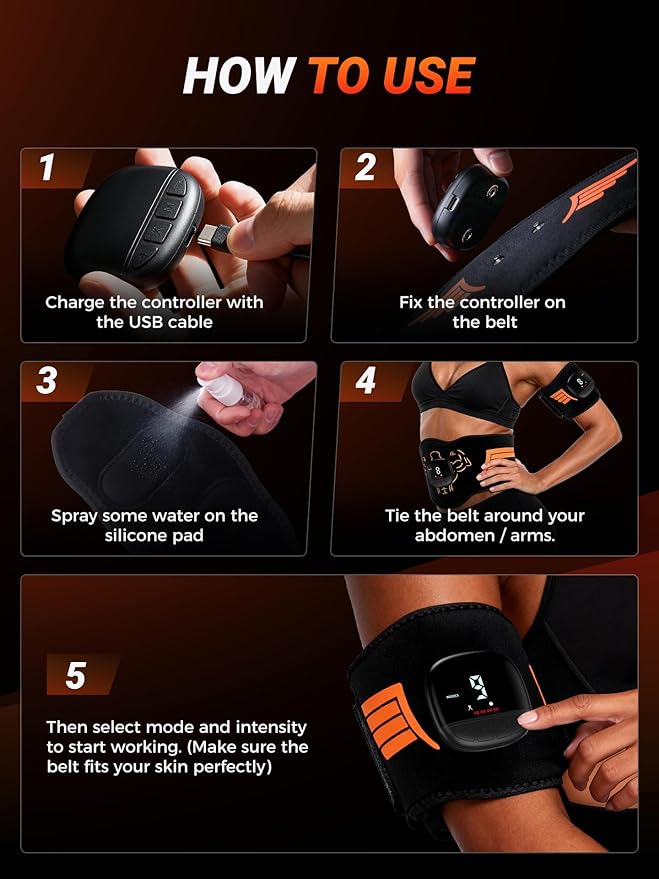 HOW TO USE

1
Charge the controller with the USB cable

2
Fix the controller on the belt

3
Spray some water on the silicone pad

4
Tie the belt around your abdomen / arms.

5
Then select mode and intensity to start working. (Make sure the belt fits your skin perfectly)