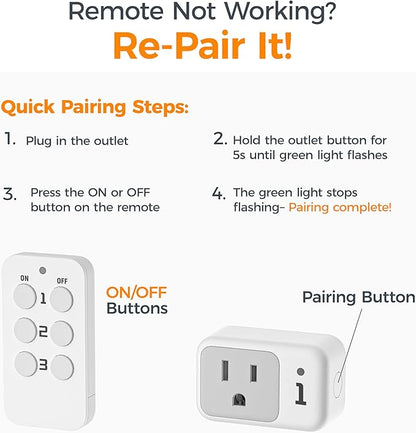 Remote Not Working?
Re-Pair It!

Quick Pairing Steps:

1. Plug in the outlet

2. Hold the outlet button for 5s until green light flashes

3. Press the ON or OFF button on the remote

4. The green light stops flashing- Pairing complete!

ON OFF
1
2
3

ON/OFF Buttons

Pairing Button

1