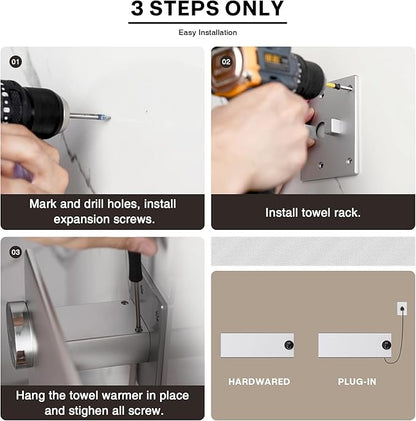 3 STEPS ONLY

Easy Installation

01

Mark and drill holes, install expansion screws.

02

Install towel rack.

03

Hang the towel warmer in place and stighen all screw.

HARDWARED

PLUG-IN