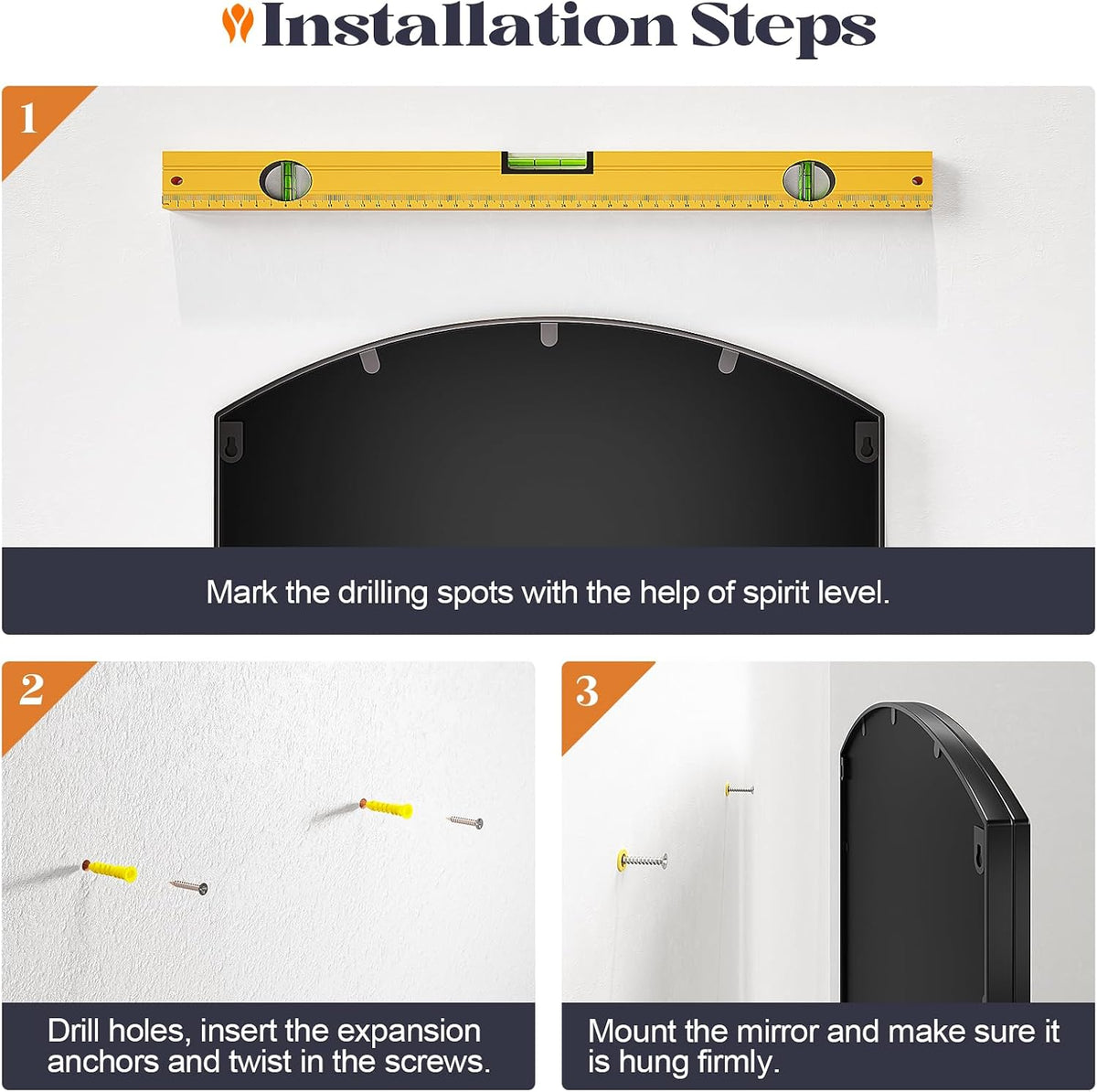 Installation Steps

1

Mark the drilling spots with the help of spirit level.

2

Drill holes, insert the expansion anchors and twist in the screws.

3

Mount the mirror and make sure it is hung firmly.