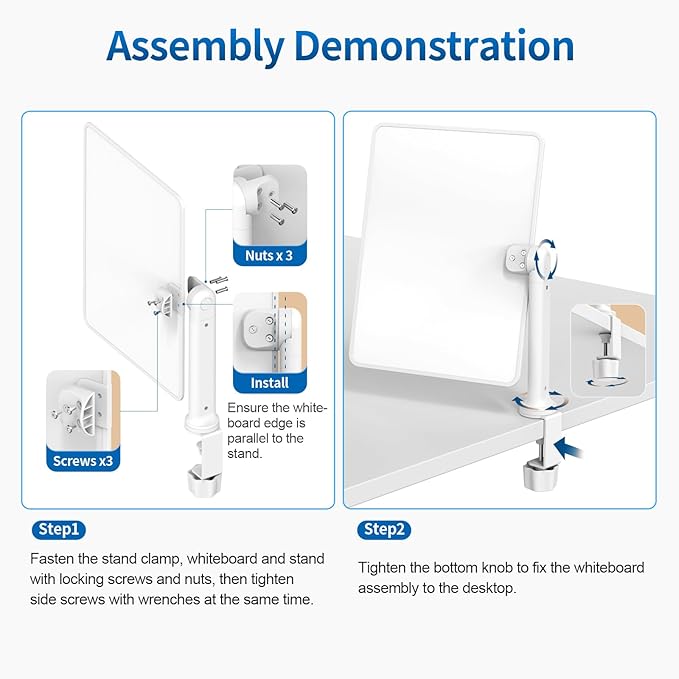 Assembly Demonstration

Nuts x 3

Install

Ensure the whiteboard edge is parallel to the stand.

Screws x3

Step1

Fasten the stand clamp, whiteboard and stand with locking screws and nuts, then tighten side screws with wrenches at the same time.

Step2

Tighten the bottom knob to fix the whiteboard assembly to the desktop.