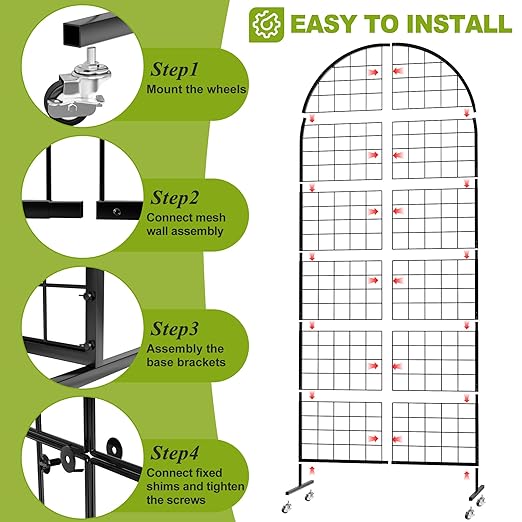 EASY TO INSTALL

Step1
Mount the wheels

Step2
Connect mesh wall assembly

Step3
Assembly the base brackets

Step4
Connect fixed shims and tighten the screws