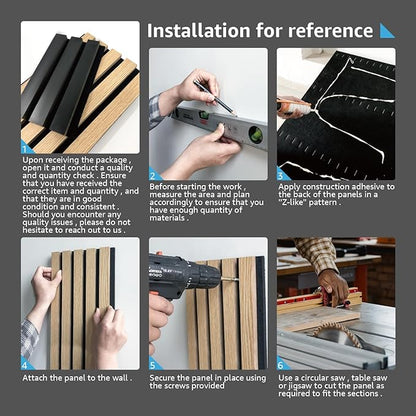 Installation for reference

1
Upon receiving the package , open it and conduct a quality and quantity check . Ensure that you have received the correct item and quantity , and that they are in good condition and consistent . Should you encounter any quality issues , please do not hesitate to reach out to us .

2
Before starting the work , measure the area and plan accordingly to ensure that you have enough quantity of materials .

3
Apply construction adhesive to the back of the panels in a "Z-like" pattern .

4
Attach the panel to the wall .

5
Secure the panel in place using the screws provided

6
Use a circular saw , table saw or jigsaw to cut the panel as required to fit the sections .