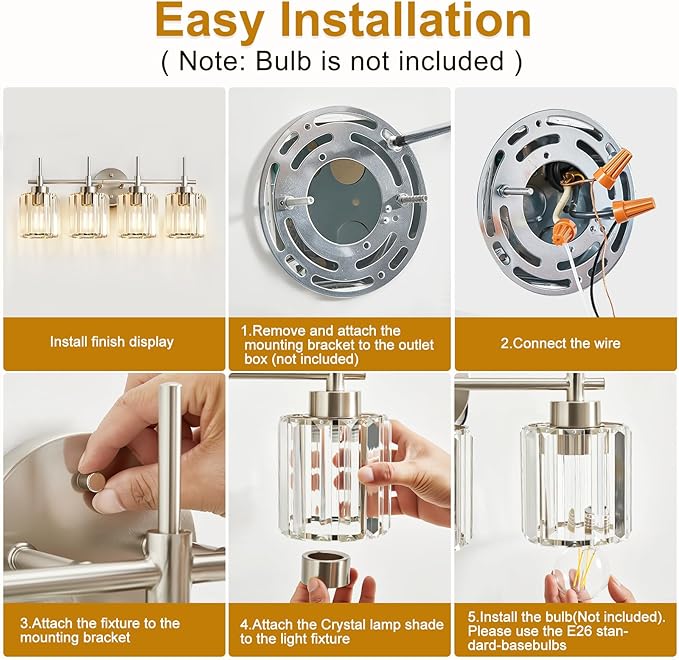 Easy Installation
( Note: Bulb is not included )

Install finish display

1.Remove and attach the mounting bracket to the outlet box (not included)

2.Connect the wire

3.Attach the fixture to the mounting bracket

4.Attach the Crystal lamp shade to the light fixture

5.Install the bulb(Not included). Please use the E26 standard-basebulbs