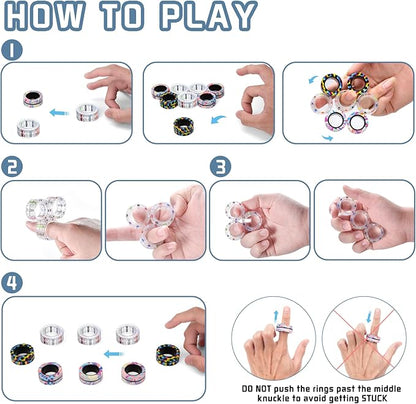 HOW TO PLAY

1

2

3

4

DO NOT push the rings past the middle knuckle to avoid getting STUCK