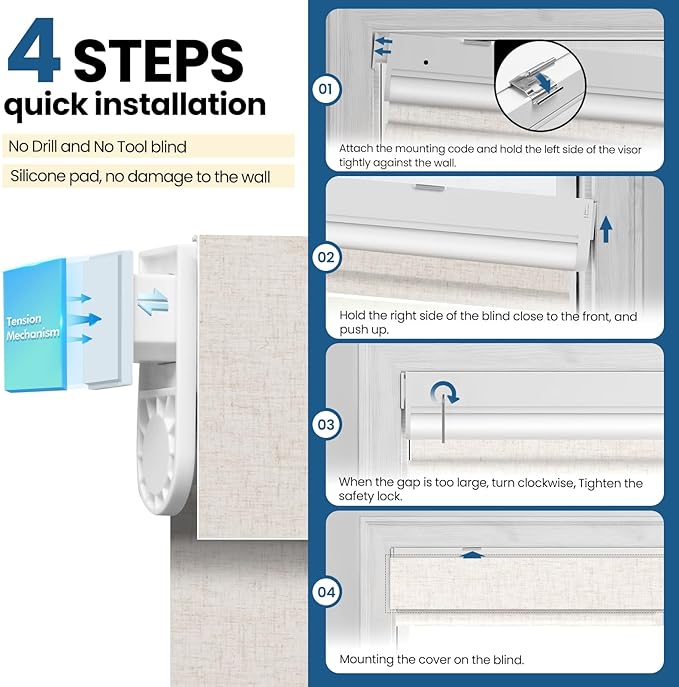 4 STEPS
quick installation

No Drill and No Tool blind

Silicone pad, no damage to the wall

Tension Mechanism

01

Attach the mounting code and hold the left side of the visor tightly against the wall.

02

Hold the right side of the blind close to the front, and push up.

03

When the gap is too large, turn clockwise, Tighten the safety lock.

04

Mounting the cover on the blind.