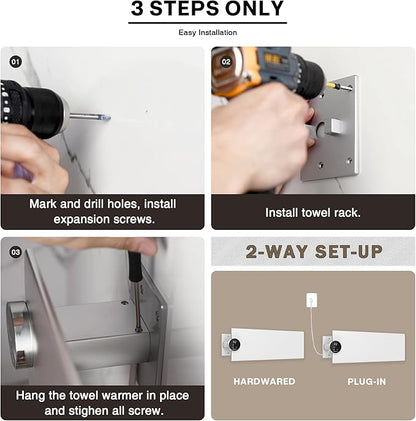 3 STEPS ONLY

Easy Installation

01

Mark and drill holes, install expansion screws.

02

Install towel rack.

03

Hang the towel warmer in place and stighen all screw.

2-WAY SET-UP

HARDWARED

PLUG-IN