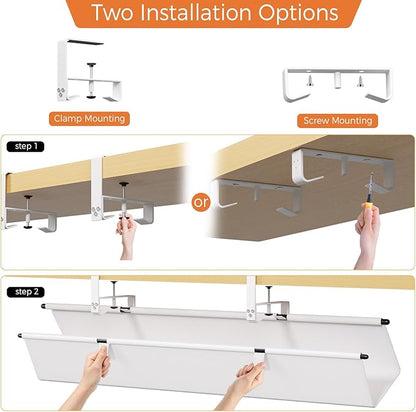 Two Installation Options

Clamp Mounting

Screw Mounting

step 1

or

step 2