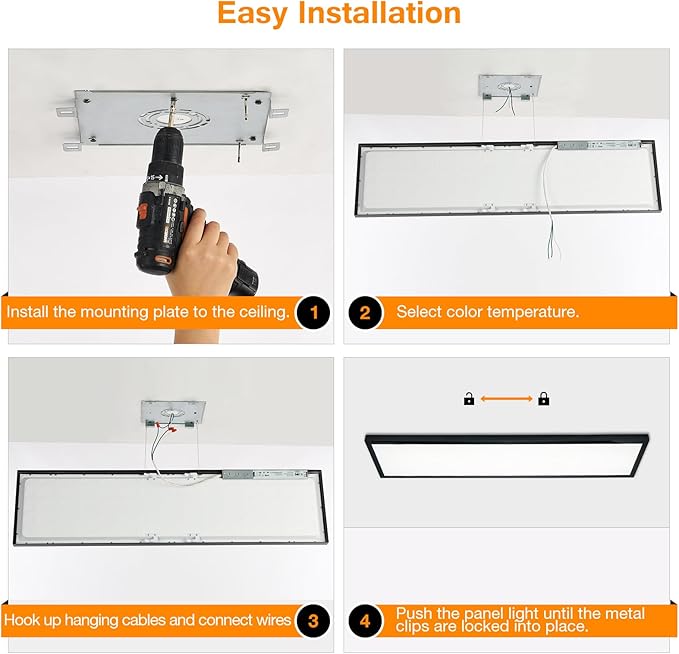 Easy Installation

Install the mounting plate to the ceiling. 1

2 Select color temperature.

Hook up hanging cables and connect wires 3

4 Push the panel light until the metal clips are locked into place.