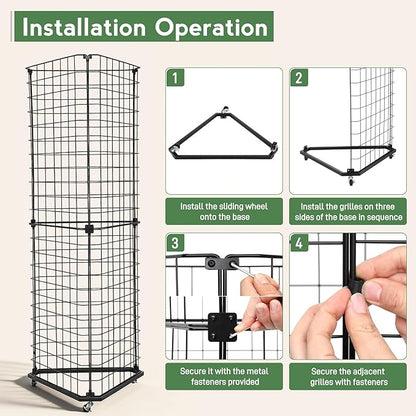 Installation Operation

1

Install the sliding wheel onto the base

2

Install the grilles on three sides of the base in sequence

3

Secure it with the metal fasteners provided

4

Secure the adjacent grilles with fasteners