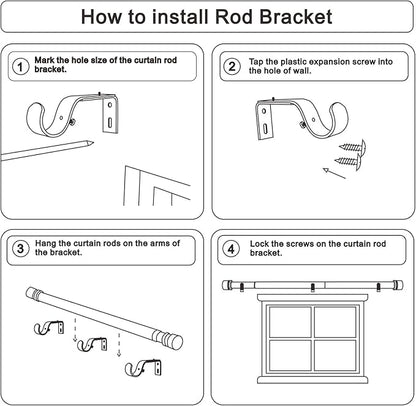 How to install Rod Bracket

1 Mark the hole size of the curtain rod bracket.

2 Tap the plastic expansion screw into the hole of wall.

3 Hang the curtain rods on the arms of the bracket.

4 Lock the screws on the curtain rod bracket.