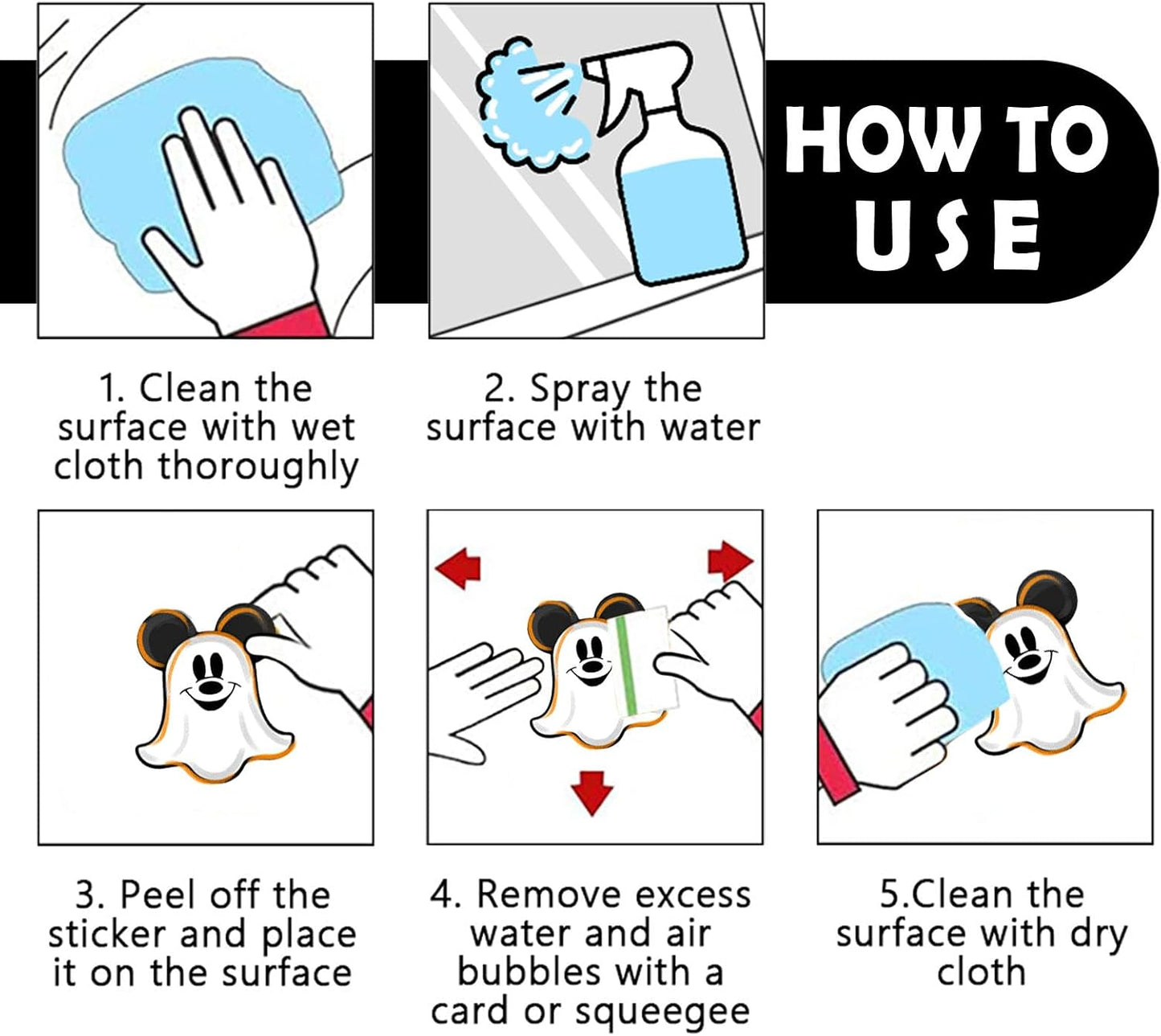 HOW TO USE

1. Clean the surface with wet cloth thoroughly

2. Spray the surface with water

3. Peel off the sticker and place it on the surface

4. Remove excess water and air bubbles with a card or squeegee

5.Clean the surface with dry cloth