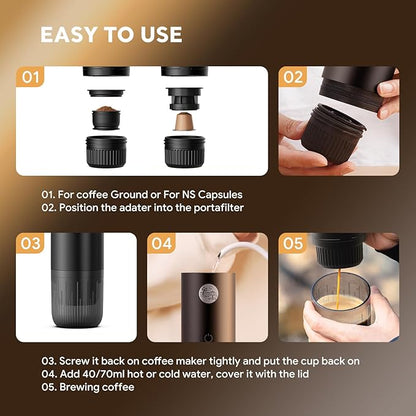 EASY TO USE

01

02

01. For coffee Ground or For NS Capsules
02. Position the adater into the portafilter

03

04

05

03. Screw it back on coffee maker tightly and put the cup back on
04. Add 40/70ml hot or cold water, cover it with the lid
05. Brewing coffee