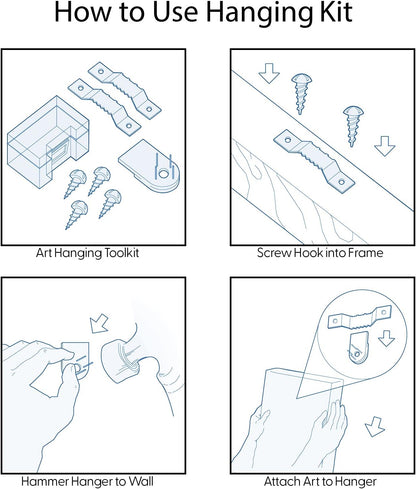 How to Use Hanging Kit

Art Hanging Toolkit

Screw Hook into Frame

Hammer Hanger to Wall

Attach Art to Hanger