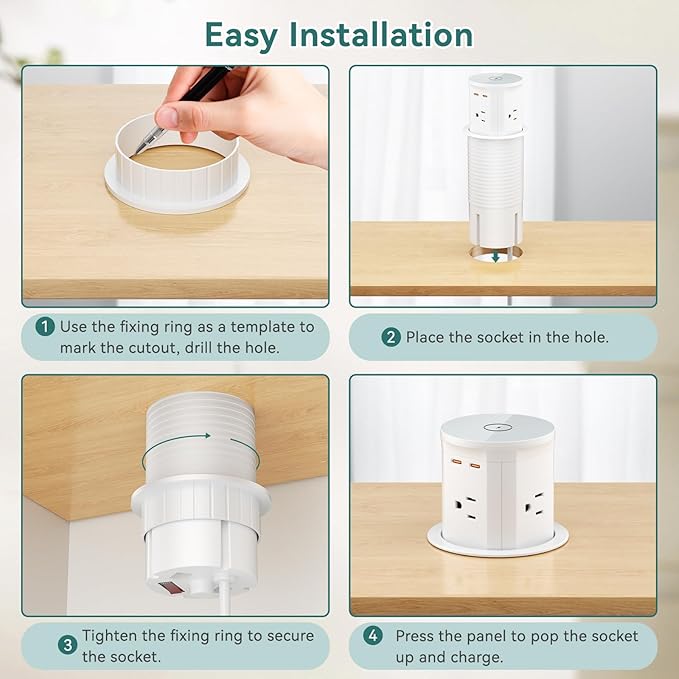 Easy Installation

1 Use the fixing ring as a template to mark the cutout, drill the hole.

2 Place the socket in the hole.

3 Tighten the fixing ring to secure the socket.

4 Press the panel to pop the socket up and charge.