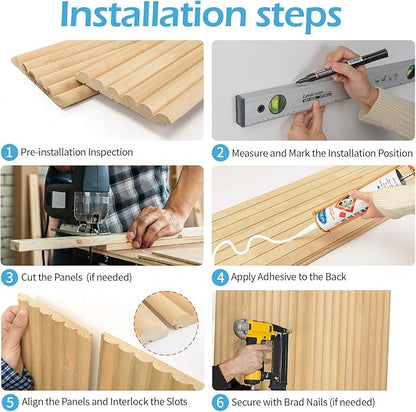 Installation steps

1 Pre-installation Inspection

2 Measure and Mark the Installation Position

3 Cut the Panels (if needed)

4 Apply Adhesive to the Back

5 Align the Panels and Interlock the Slots

6 Secure with Brad Nails (if needed)