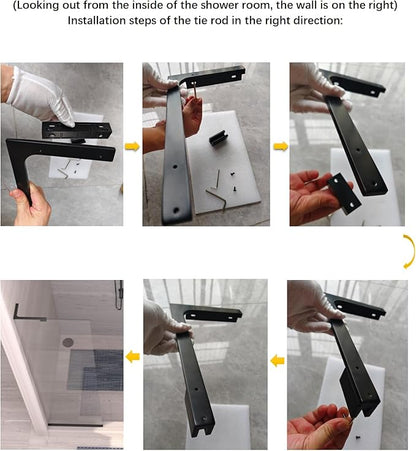 (Looking out from the inside of the shower room, the wall is on the right)
Installation steps of the tie rod in the right direction: