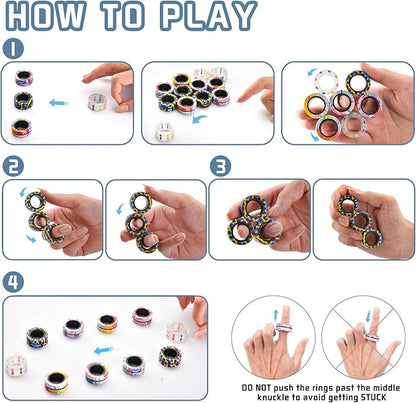 HOW TO PLAY

1

2

3

4

DO NOT push the rings past the middle knuckle to avoid getting STUCK