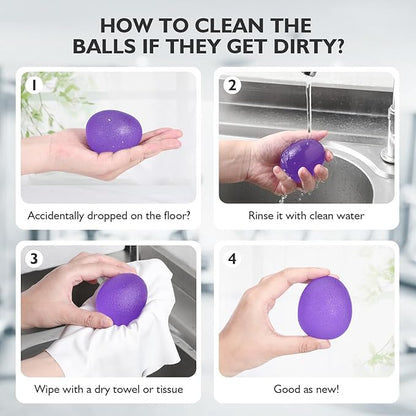 HOW TO CLEAN THE BALLS IF THEY GET DIRTY?

1

Accidentally dropped on the floor?

2

Rinse it with clean water

3

Wipe with a dry towel or tissue

4

Good as new!