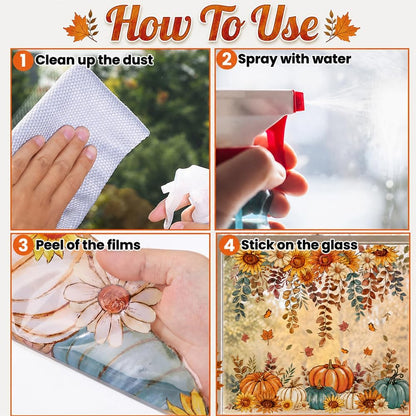 How To Use

1 Clean up the dust

2 Spray with water

3 Peel of the films

4 Stick on the glass