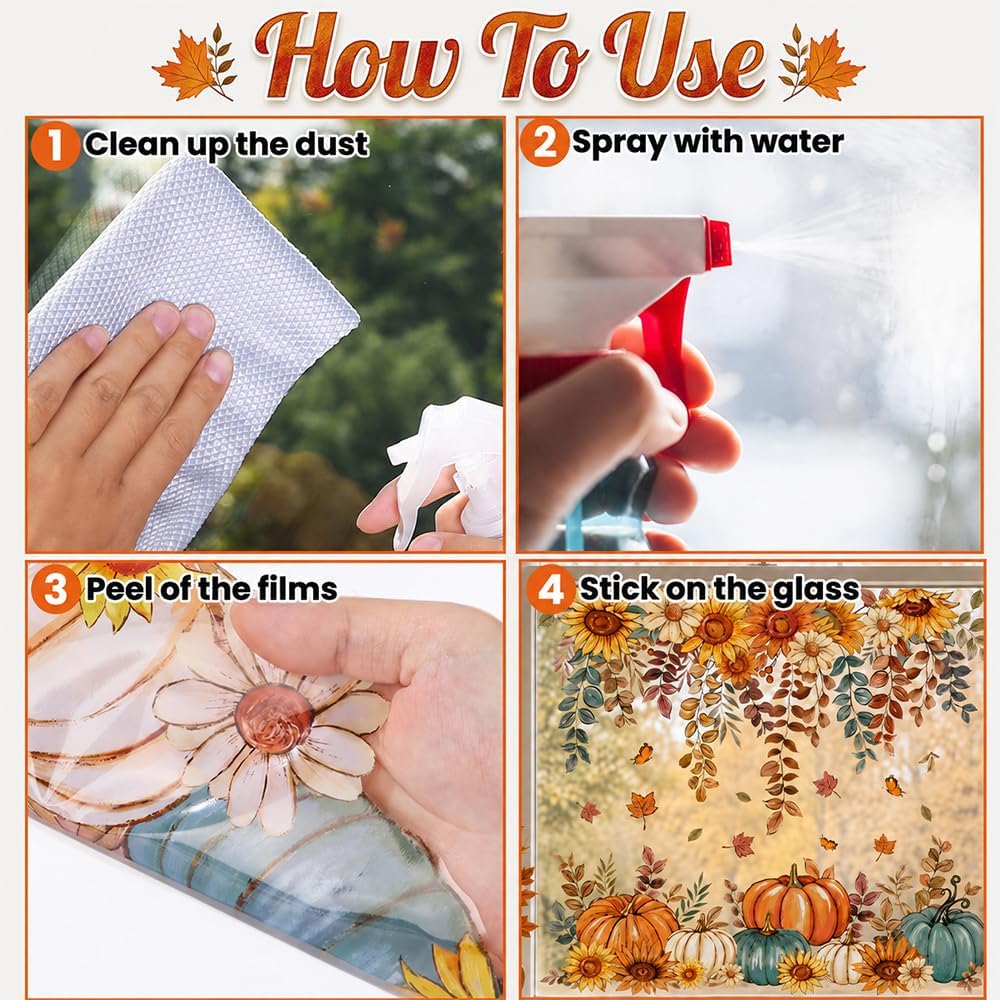 How To Use

1 Clean up the dust

2 Spray with water

3 Peel of the films

4 Stick on the glass