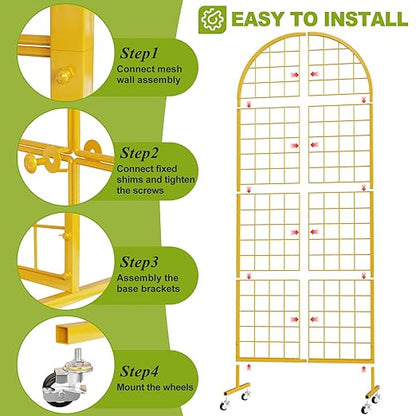 EASY TO INSTALL

Step1
Connect mesh wall assembly

Step2
Connect fixed shims and tighten the screws

Step3
Assembly the base brackets

Step4
Mount the wheels