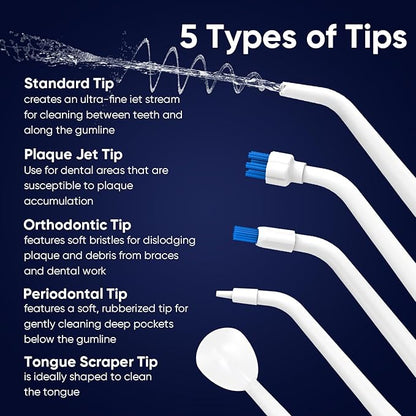 5 Types of Tips

Standard Tip
creates an ultra-fine iet stream for cleaning between teeth and along the gumline

Plaque Jet Tip
Use for dental areas that are susceptible to plaque accumulation

Orthodontic Tip
features soft bristles for dislodging plaque and debris from braces and dental work

Periodontal Tip
features a soft, rubberized tip for gently cleaning deep pockets below the gumline

Tongue Scraper Tip
is ideally shaped to clean the tongue