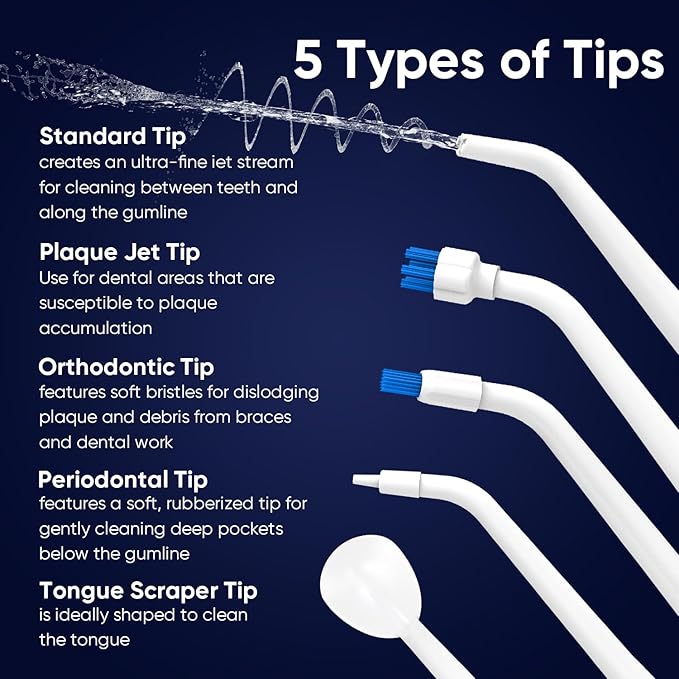 5 Types of Tips

Standard Tip
creates an ultra-fine iet stream for cleaning between teeth and along the gumline

Plaque Jet Tip
Use for dental areas that are susceptible to plaque accumulation

Orthodontic Tip
features soft bristles for dislodging plaque and debris from braces and dental work

Periodontal Tip
features a soft, rubberized tip for gently cleaning deep pockets below the gumline

Tongue Scraper Tip
is ideally shaped to clean the tongue