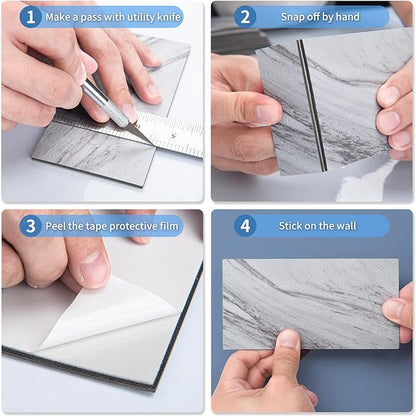 1 Make a pass with utility knife

2 Snap off by hand

3 Peel the tape protective film

4 Stick on the wall