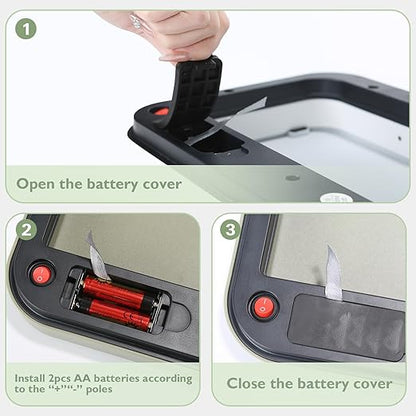 1

Open the battery cover

2

Install 2pcs AA batteries according to the “+”“-” poles

3

Close the battery cover